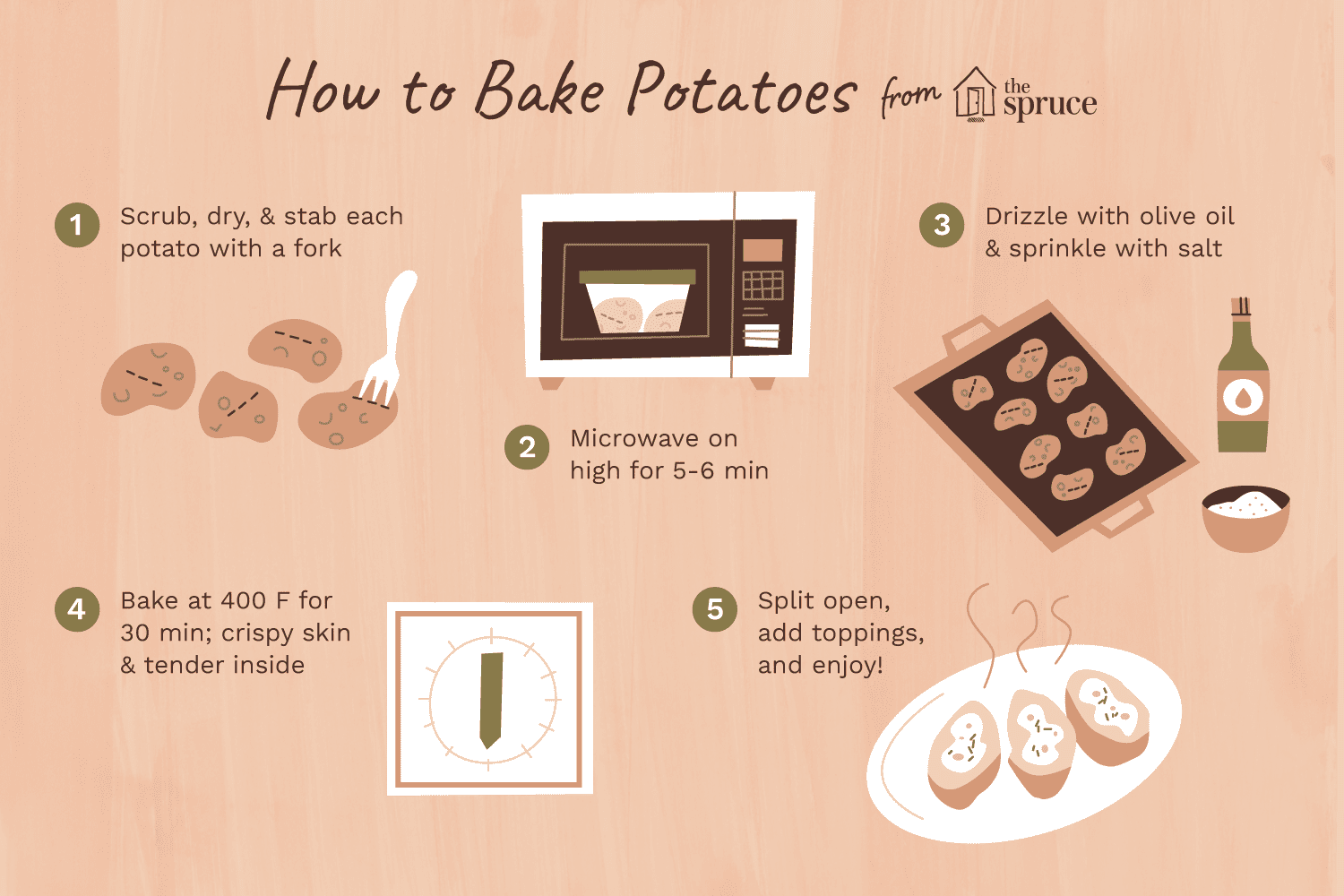 How to Bake Potatoes from the spruce

1 Scrub, dry, & stab each potato with a fork

2 Microwave on high for 5-6 min

3 Drizzle with olive oil & sprinkle with salt

4 Bake at 400 F for 30 min; crispy skin & tender inside

5 Split open, add toppings, and enjoy!