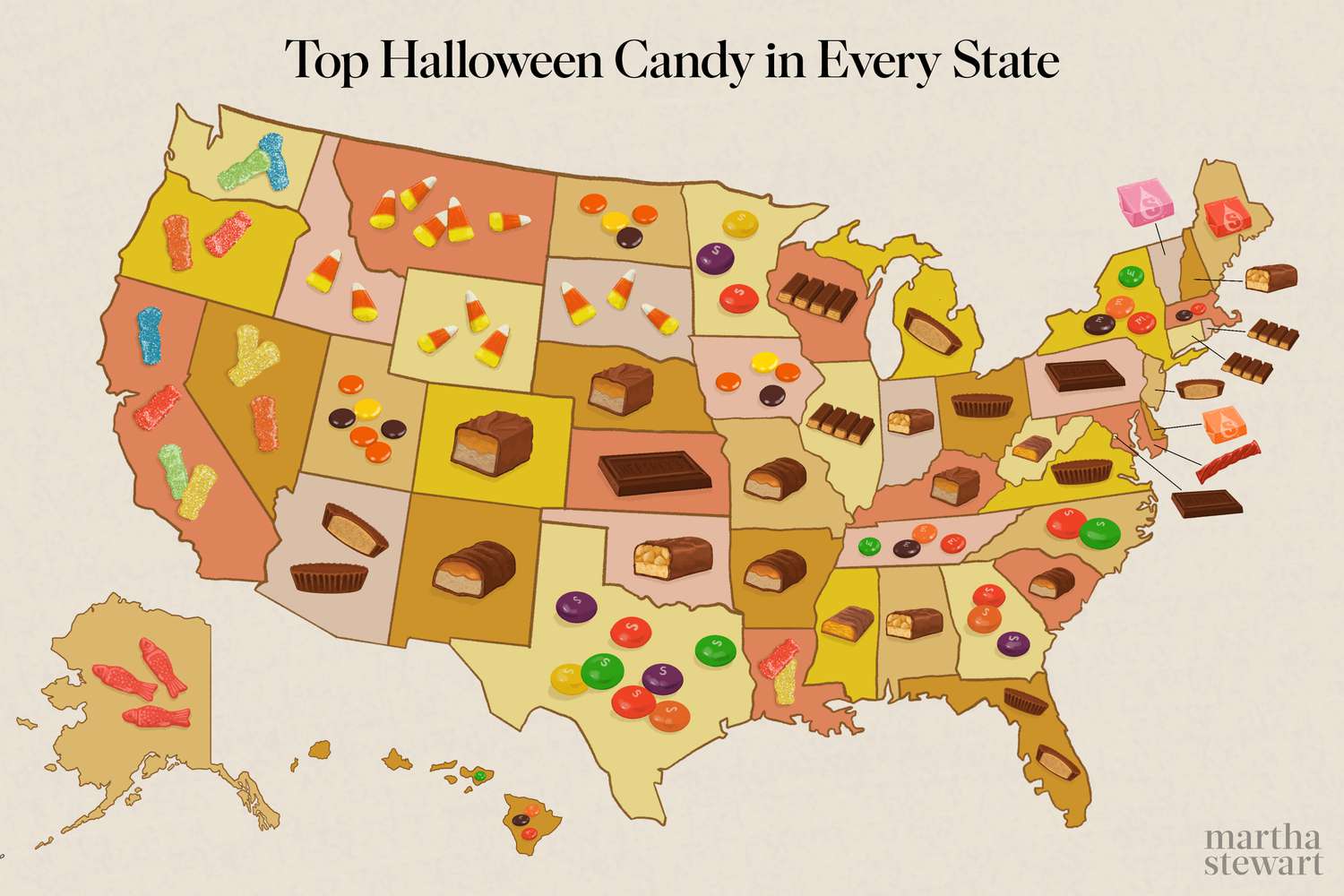 Top Halloween Candy in Every State

martha stewart