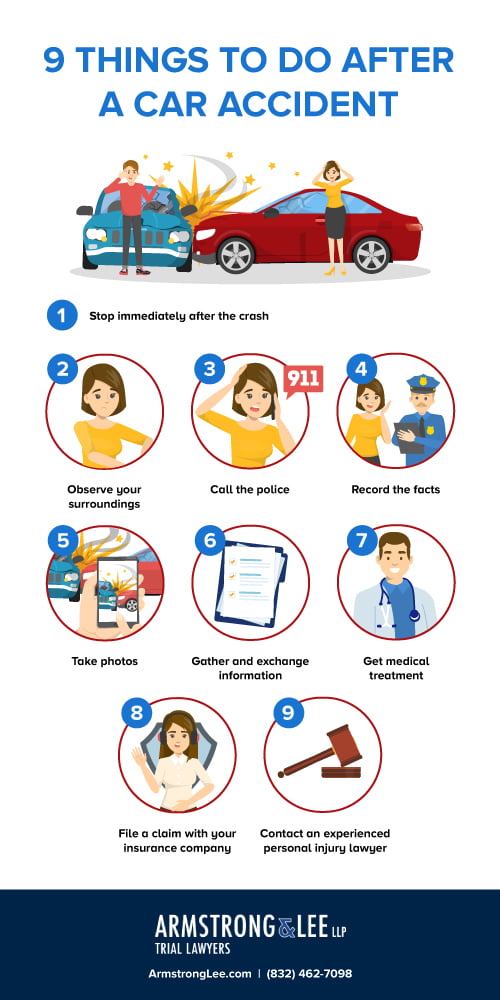 9 THINGS TO DO AFTER A CAR ACCIDENT

1 Stop immediately after the crash

2 Observe your surroundings

3 911 Call the police

4 Record the facts

5 Take photos

6 Gather and exchange information

7 Get medical treatment

8 File a claim with your insurance company

9 Contact an experienced personal injury lawyer

ARMSTRONG & LEE LLP
TRIAL LAWYERS
ArmstrongLee.com | (832) 462-7098